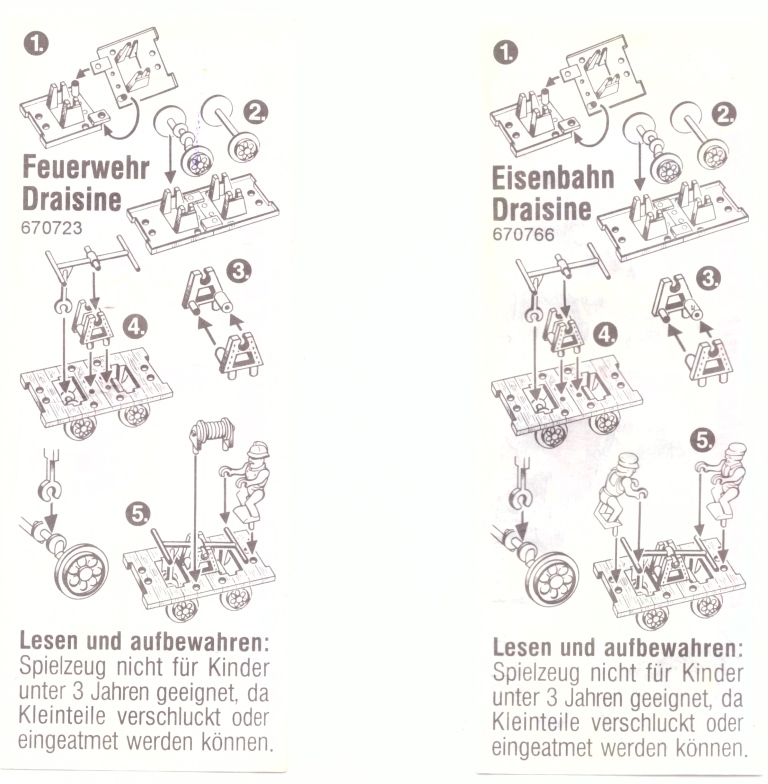 1.

2.

Feuerwehr Draisine
670723

3.

4.

5.

Lesen und aufbewahren:
Spielzeug nicht für Kinder unter 3 Jahren geeignet, da Kleinteile verschluckt oder eingeatmet werden können.

1.

2.

Eisenbahn Draisine
670766

3.

4.

5.

Lesen und aufbewahren:
Spielzeug nicht für Kinder unter 3 Jahren geeignet, da Kleinteile verschluckt oder eingeatmet werden können.